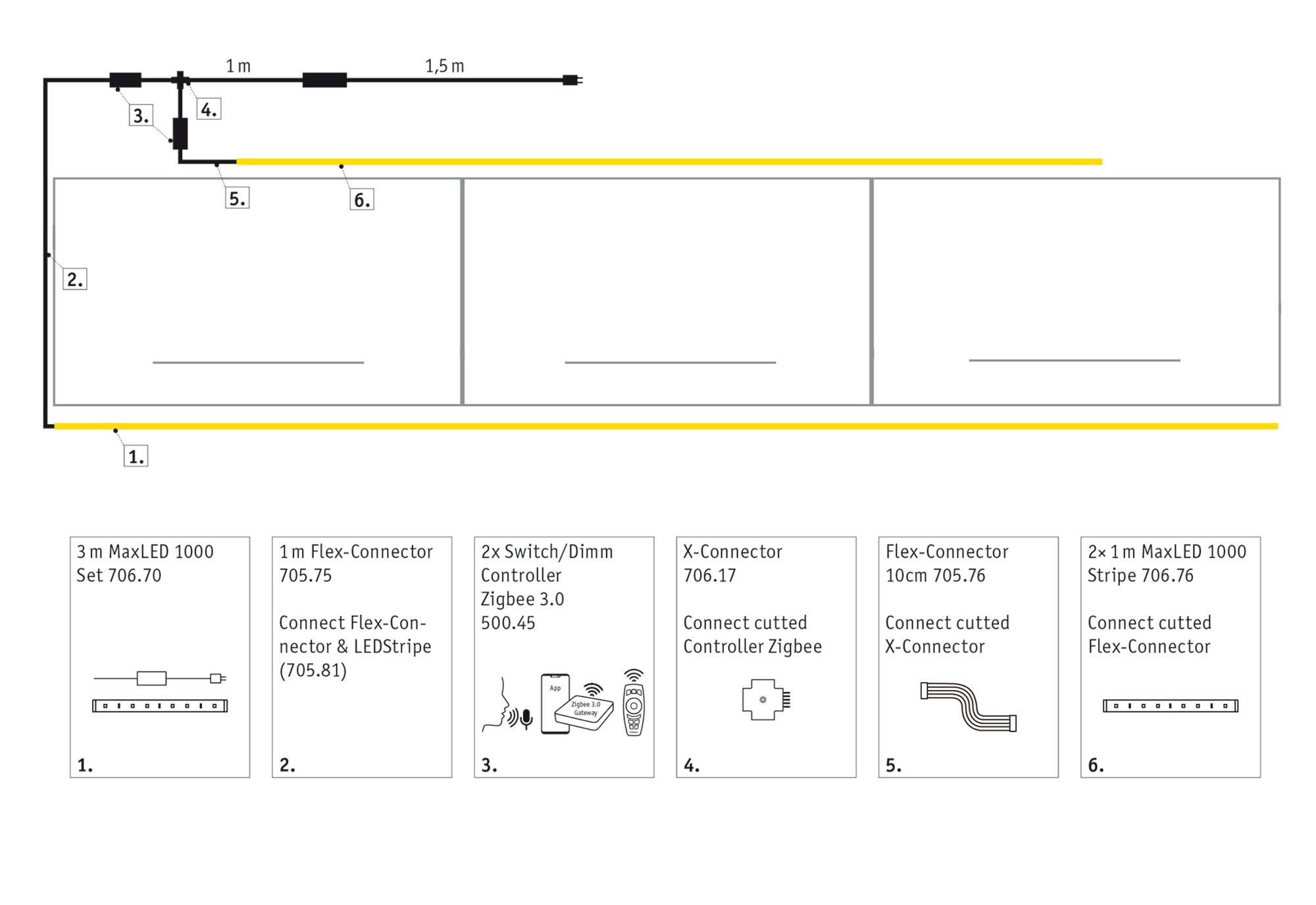 1 m

1,5 m

3.

4.

5.

6.

2.

1.

3 m MaxLED 1000 Set 706.70

1.

1 m Flex-Connector 705.75

Connect Flex-Connector & LEDStripe (705.81)

2.

2x Switch/Dimm Controller Zigbee 3.0 500.45

App

Zigbee 3.0 Gateway

3.

X-Connector 706.17

Connect cutted Controller Zigbee

4.

Flex-Connector 10cm 705.76

Connect cutted X-Connector

5.

2× 1 m MaxLED 1000 Stripe 706.76

Connect cutted Flex-Connector

6.