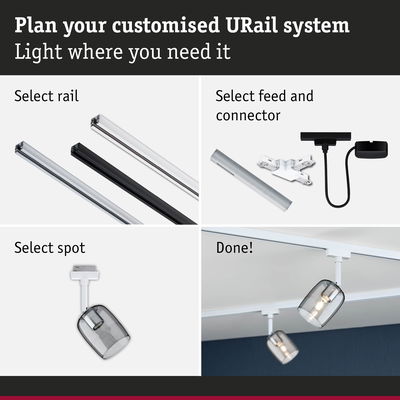 Plan your customised URail system
Light where you need it

Select rail

Select feed and connector

Select spot

Done!