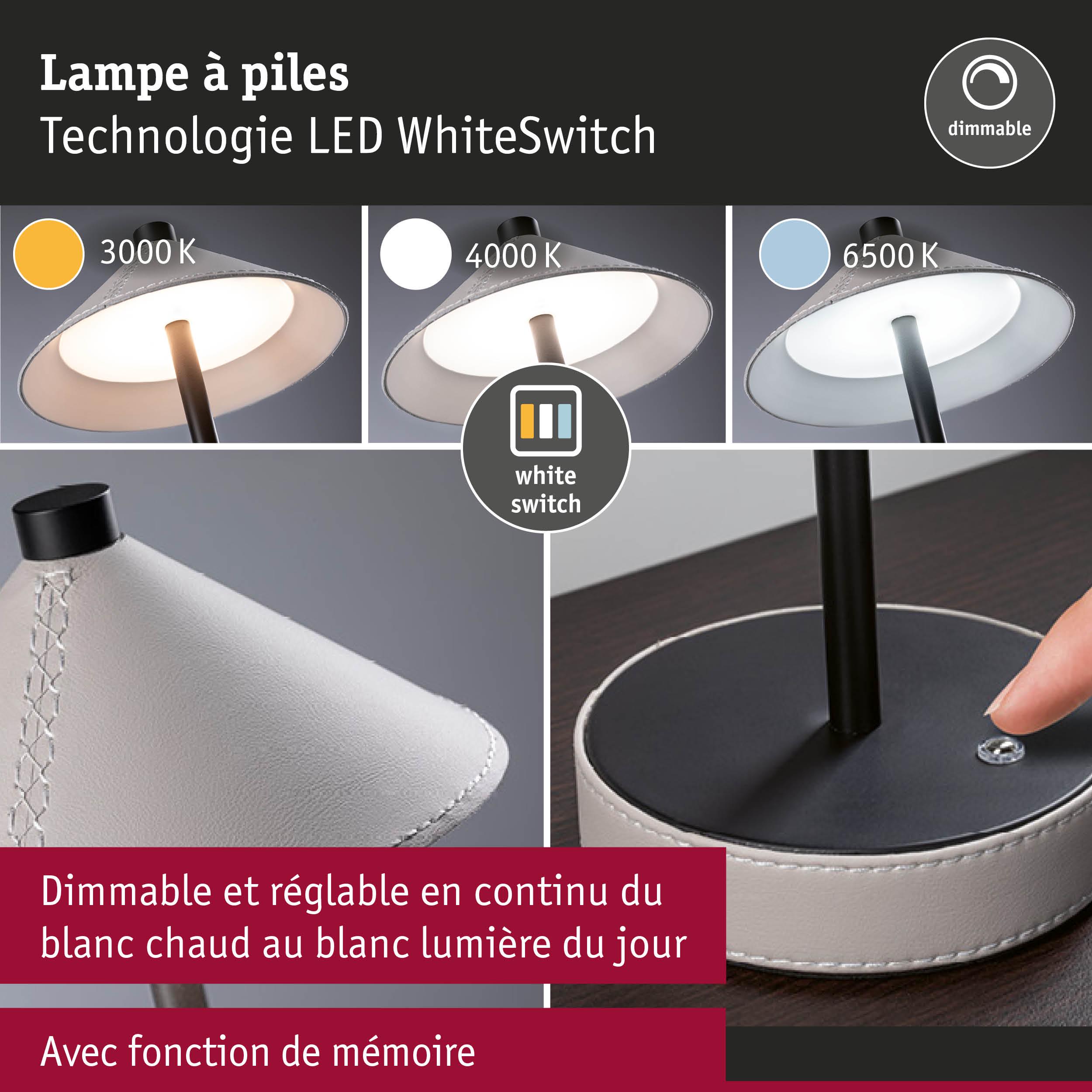 Lampe à piles
Technologie LED WhiteSwitch

dimmable

3000 K

4000 K

6500 K

white switch

Dimmable et réglable en continu du blanc chaud au blanc lumière du jour

Avec fonction de mémoire