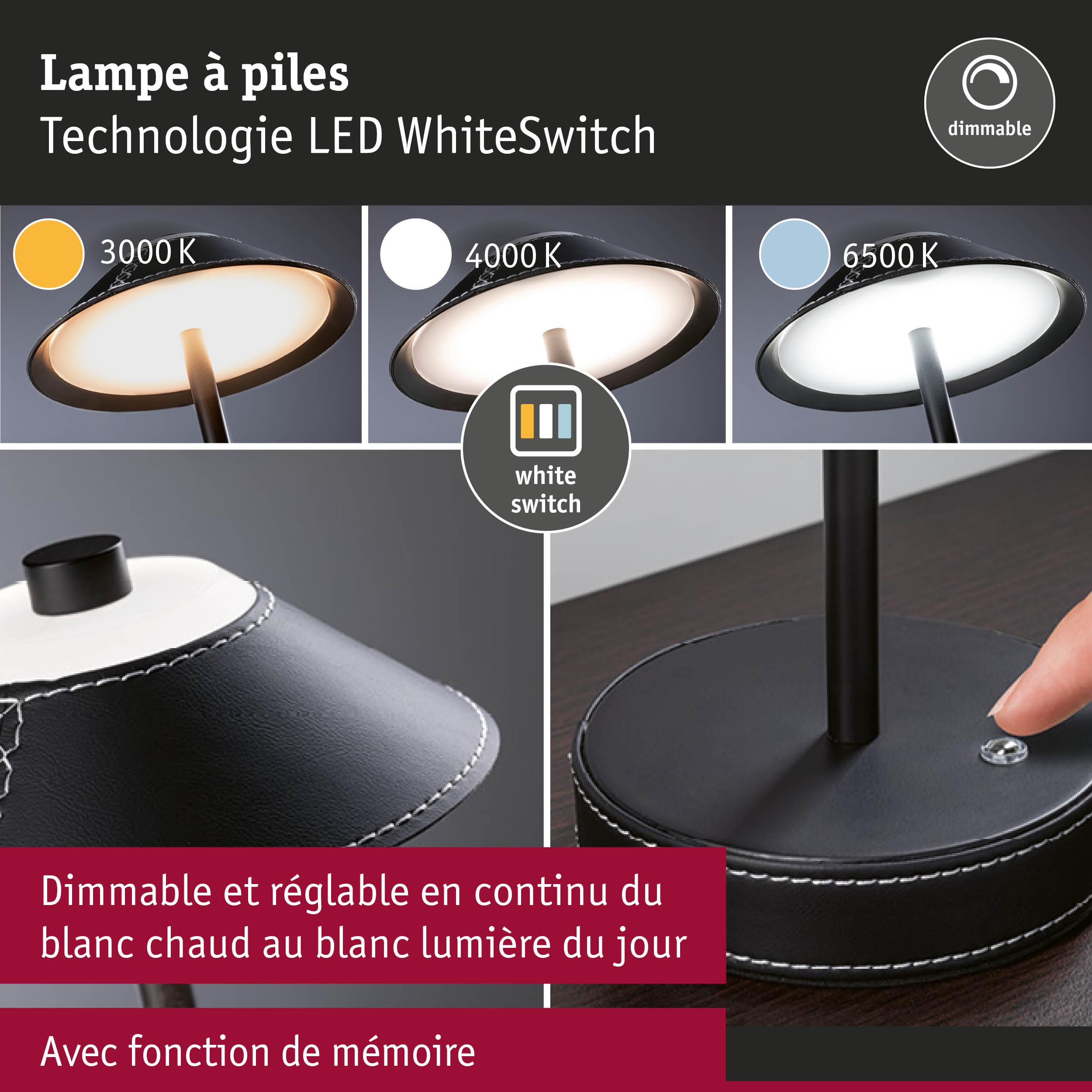 Lampe à piles
Technologie LED WhiteSwitch

dimmable

3000 K

4000 K

6500 K

white switch

Dimmable et réglable en continu du blanc chaud au blanc lumière du jour

Avec fonction de mémoire