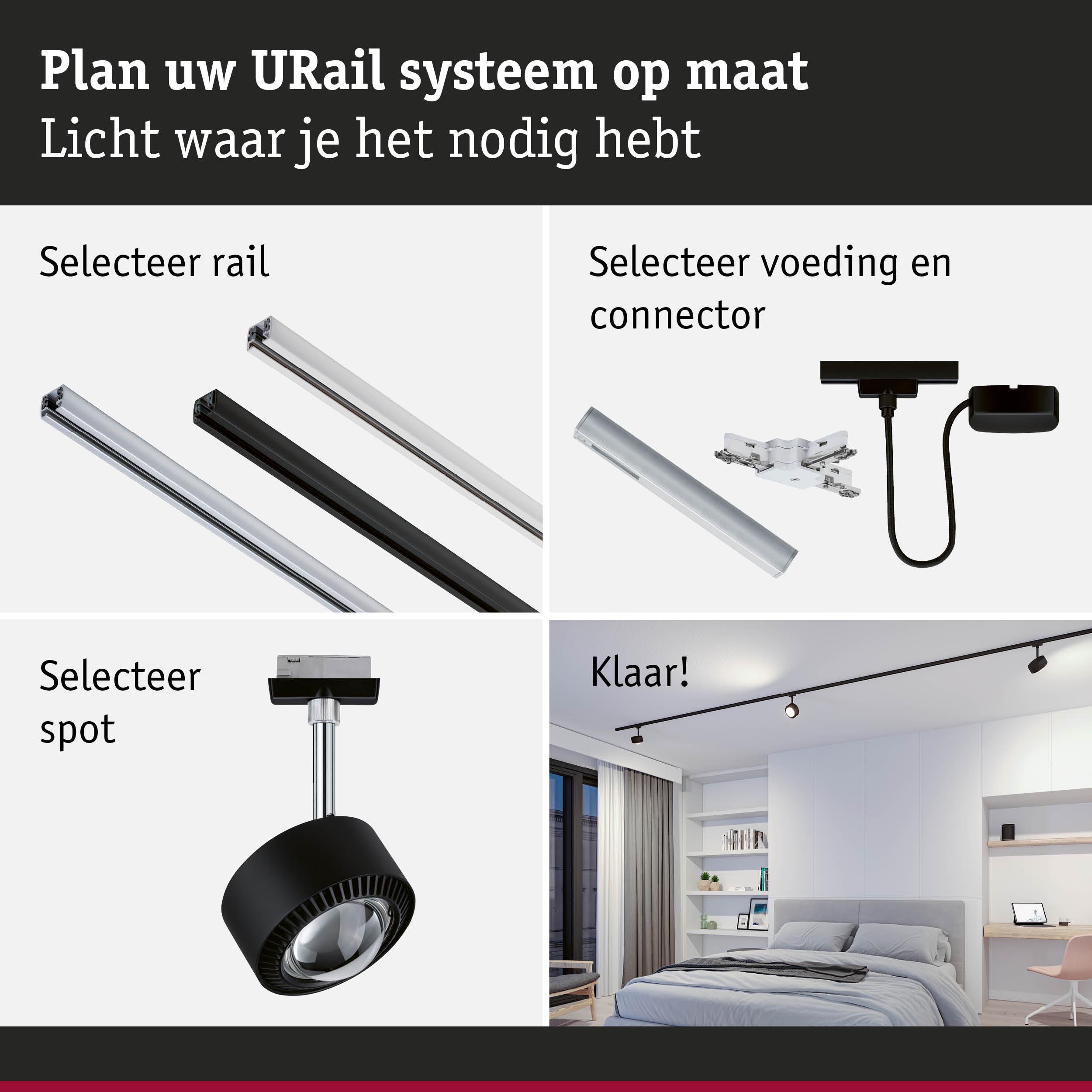 Plan uw URail systeem op maat
Licht waar je het nodig hebt

Selecteer rail

Selecteer voeding en connector

Selecteer spot

Klaar!