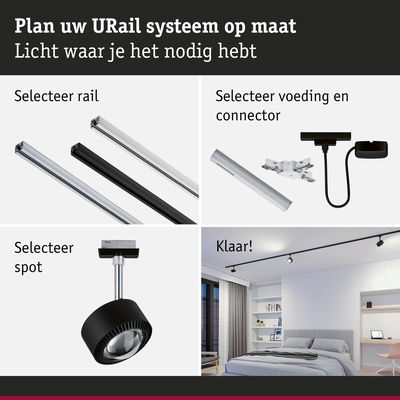 Plan uw URail systeem op maat
Licht waar je het nodig hebt

Selecteer rail

Selecteer voeding en connector

Selecteer spot

Klaar!