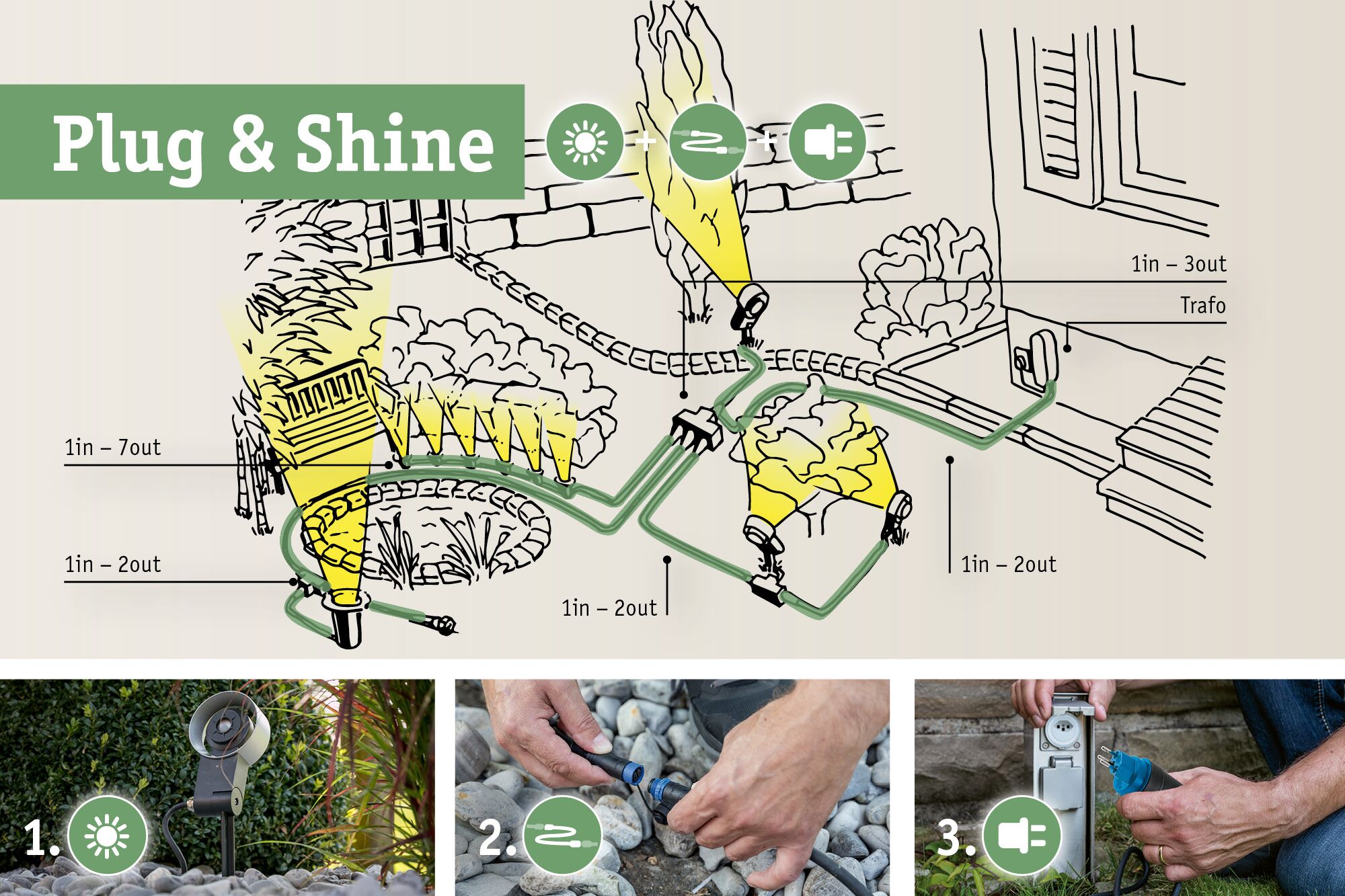 Plug & Shine

+ +

1in – 3out

Trafo

1in – 7out

1in – 2out

1in – 2out

1in – 2out

1.

2.

3.