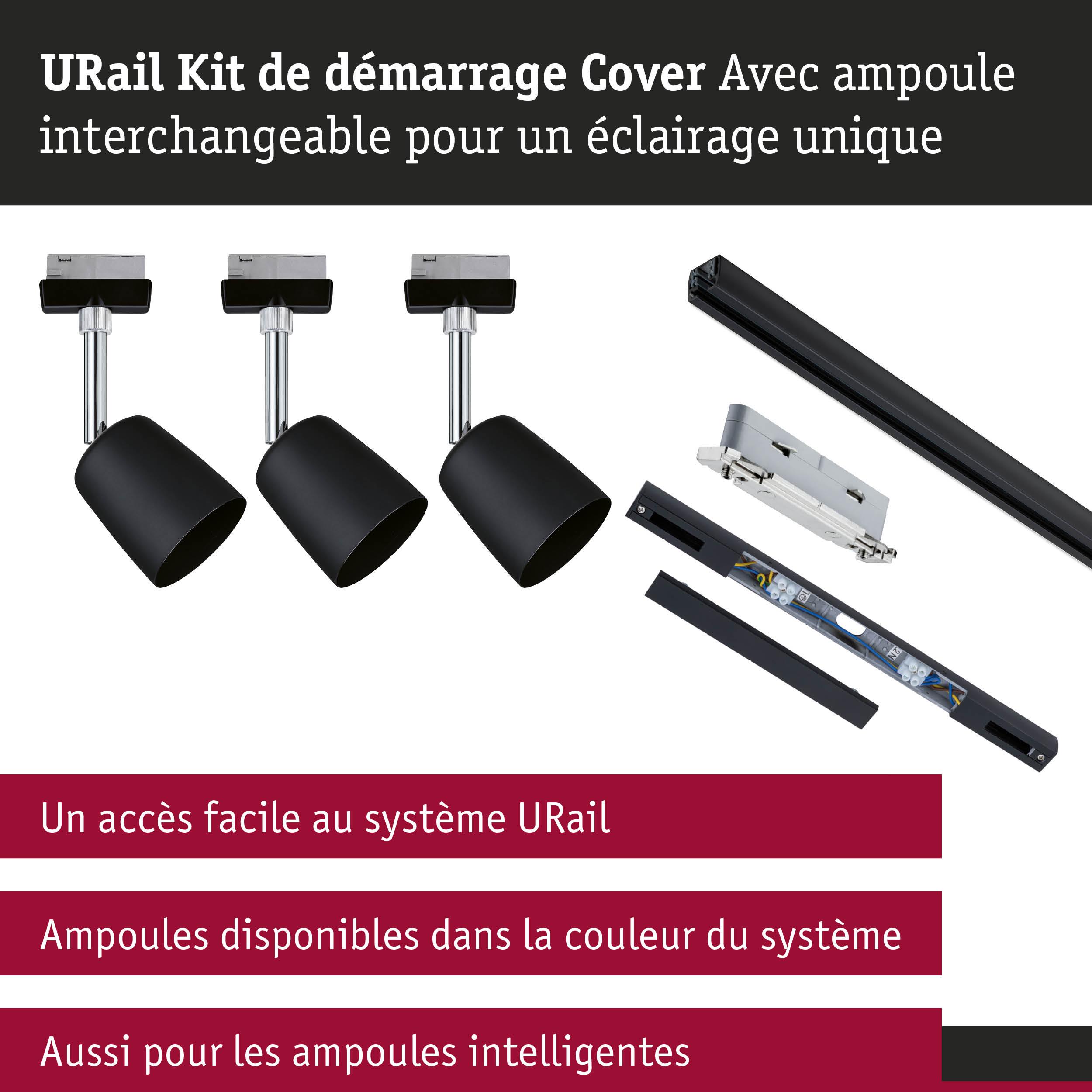 URail Kit de démarrage Cover Avec ampoule interchangeable pour un éclairage unique

Un accès facile au système URail

Ampoules disponibles dans la couleur du système

Aussi pour les ampoules intelligentes