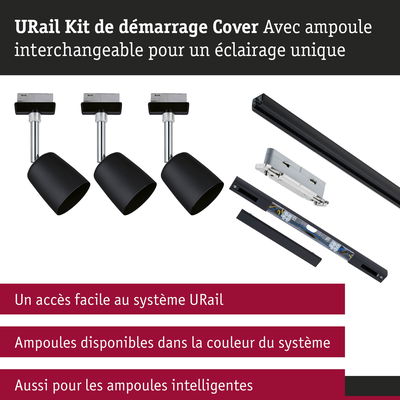 URail Kit de démarrage Cover Avec ampoule interchangeable pour un éclairage unique

Un accès facile au système URail

Ampoules disponibles dans la couleur du système

Aussi pour les ampoules intelligentes