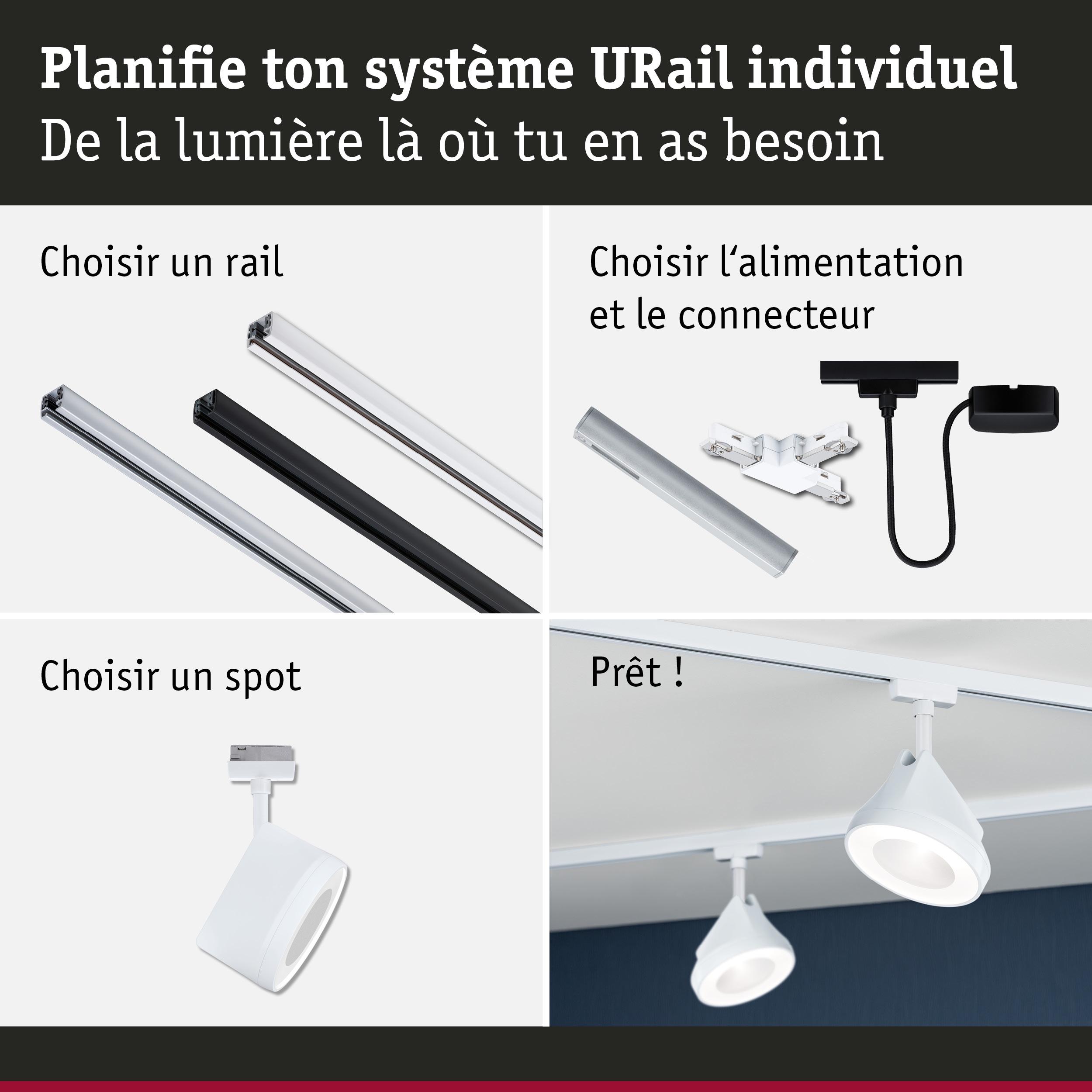 Planifie ton système URail individuel
De la lumière là où tu en as besoin

Choisir un rail

Choisir l‘alimentation et le connecteur

Choisir un spot

Prêt !