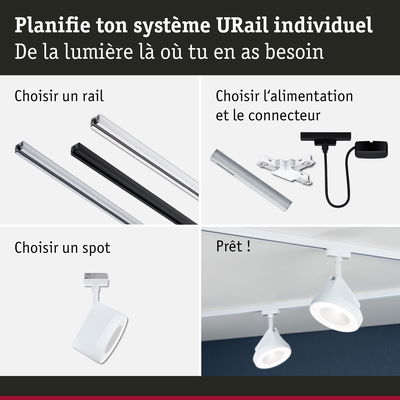 Planifie ton système URail individuel
De la lumière là où tu en as besoin

Choisir un rail

Choisir l'alimentation et le connecteur

Choisir un spot

Prêt !