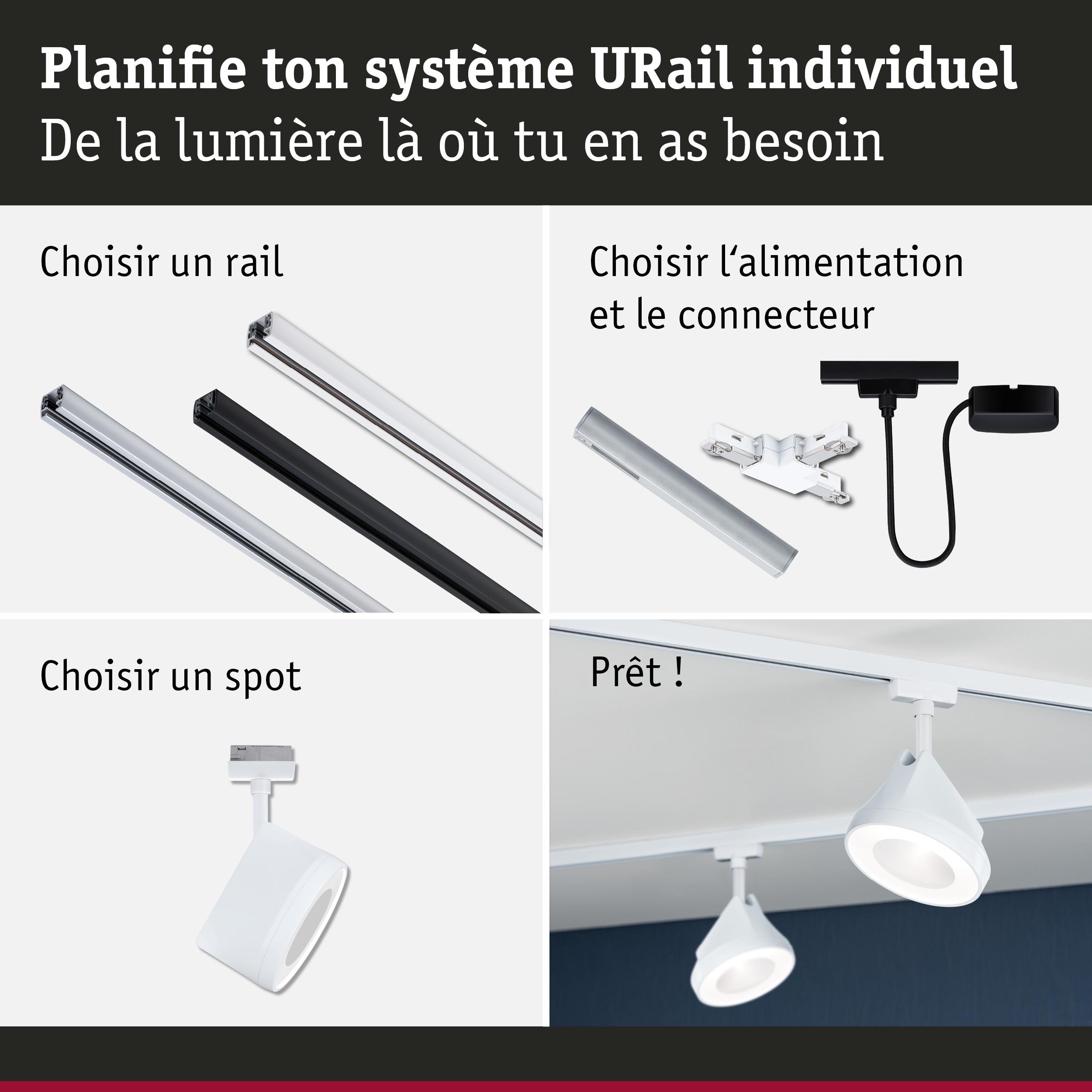 Planifie ton système URail individuel
De la lumière là où tu en as besoin

Choisir un rail

Choisir l‘alimentation et le connecteur

Choisir un spot

Prêt !