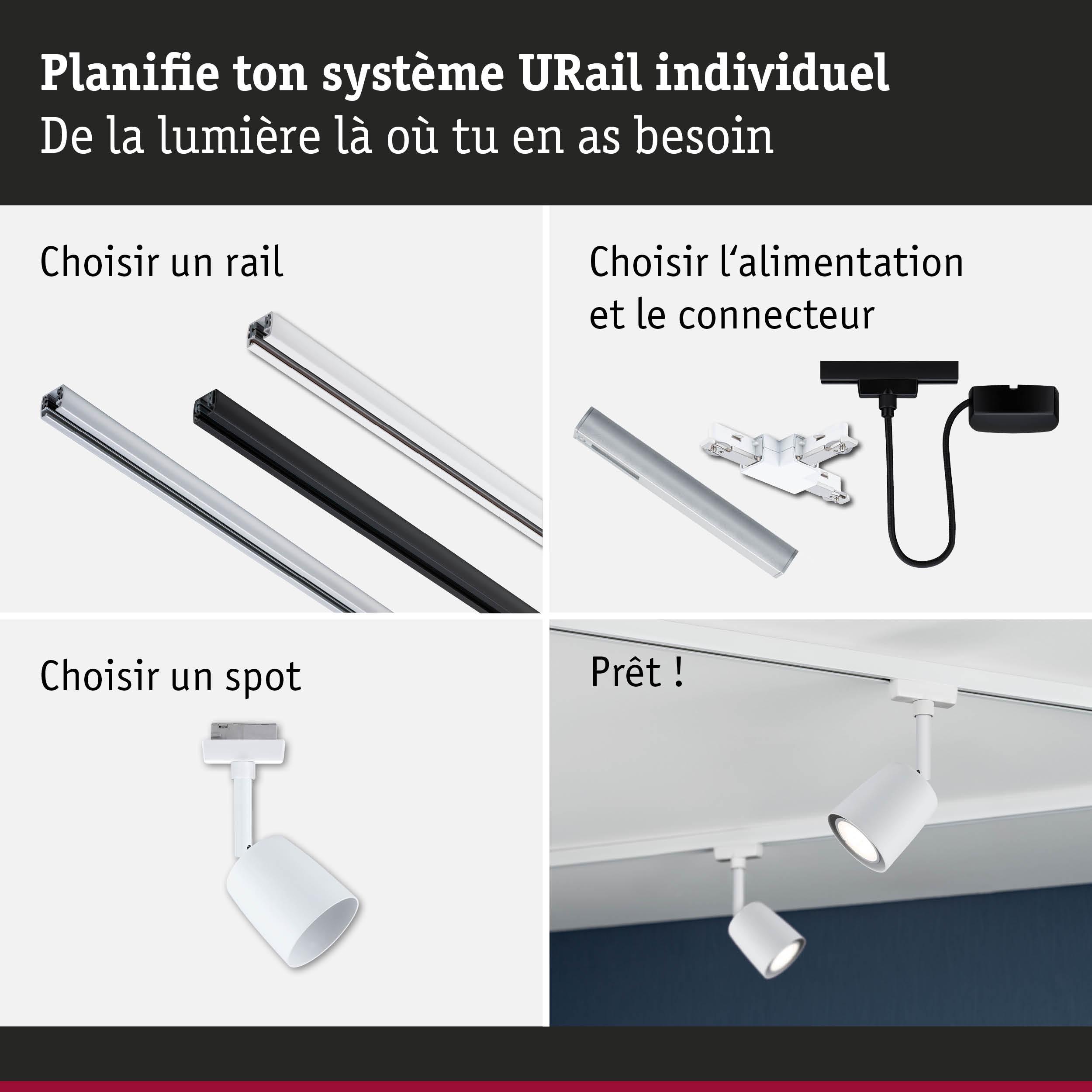 Planifie ton système URail individuel
De la lumière là où tu en as besoin

Choisir un rail

Choisir l‘alimentation et le connecteur

Choisir un spot

Prêt !