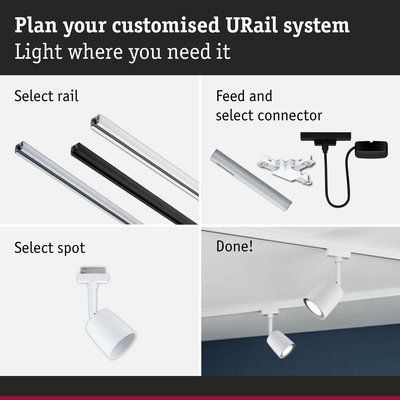 Plan your customised URail system
Light where you need it

Select rail

Feed and select connector

Select spot

Done!