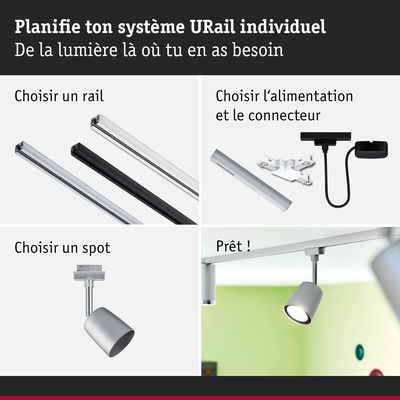 Planifie ton système URail individuel
De la lumière là où tu en as besoin

Choisir un rail

Choisir l'alimentation et le connecteur

Choisir un spot

Prêt !