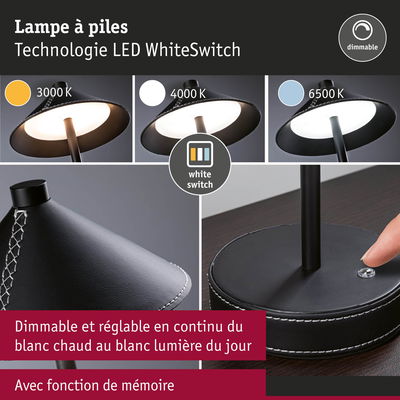 Lampe à piles
Technologie LED WhiteSwitch

dimmable

3000 K

4000 K

6500 K

white switch

Dimmable et réglable en continu du blanc chaud au blanc lumière du jour

Avec fonction de mémoire