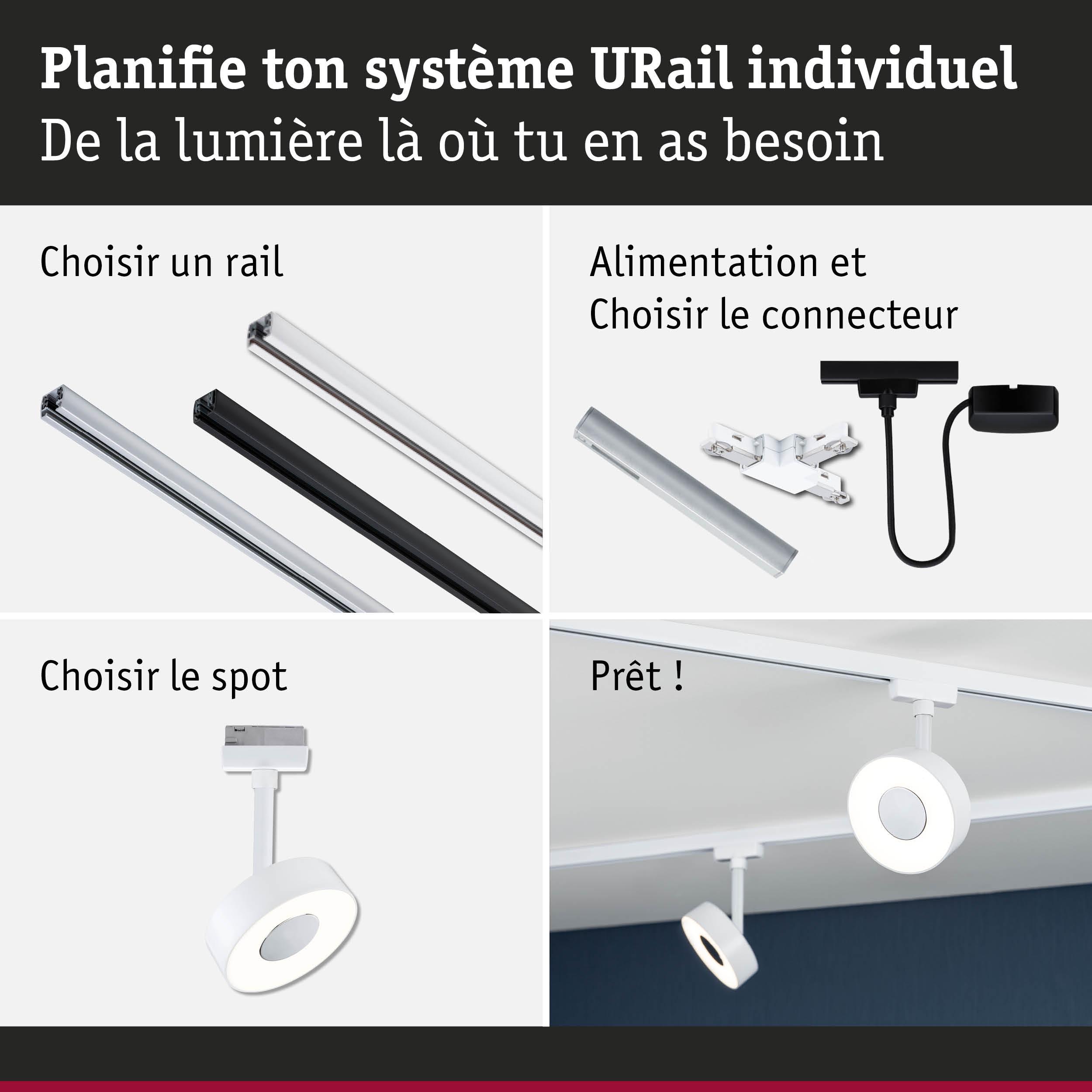 Planifie ton système URail individuel
De la lumière là où tu en as besoin

Choisir un rail

Alimentation et
Choisir le connecteur

Choisir le spot

Prêt !