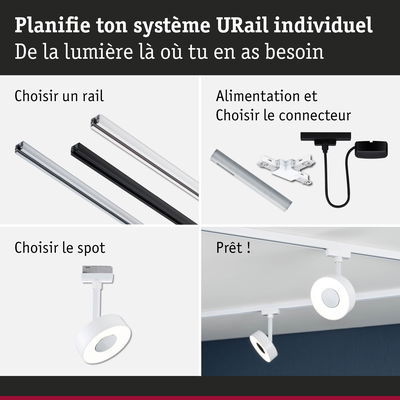 Planifie ton système URail individuel
De la lumière là où tu en as besoin

Choisir un rail

Alimentation et
Choisir le connecteur

Choisir le spot

Prêt !