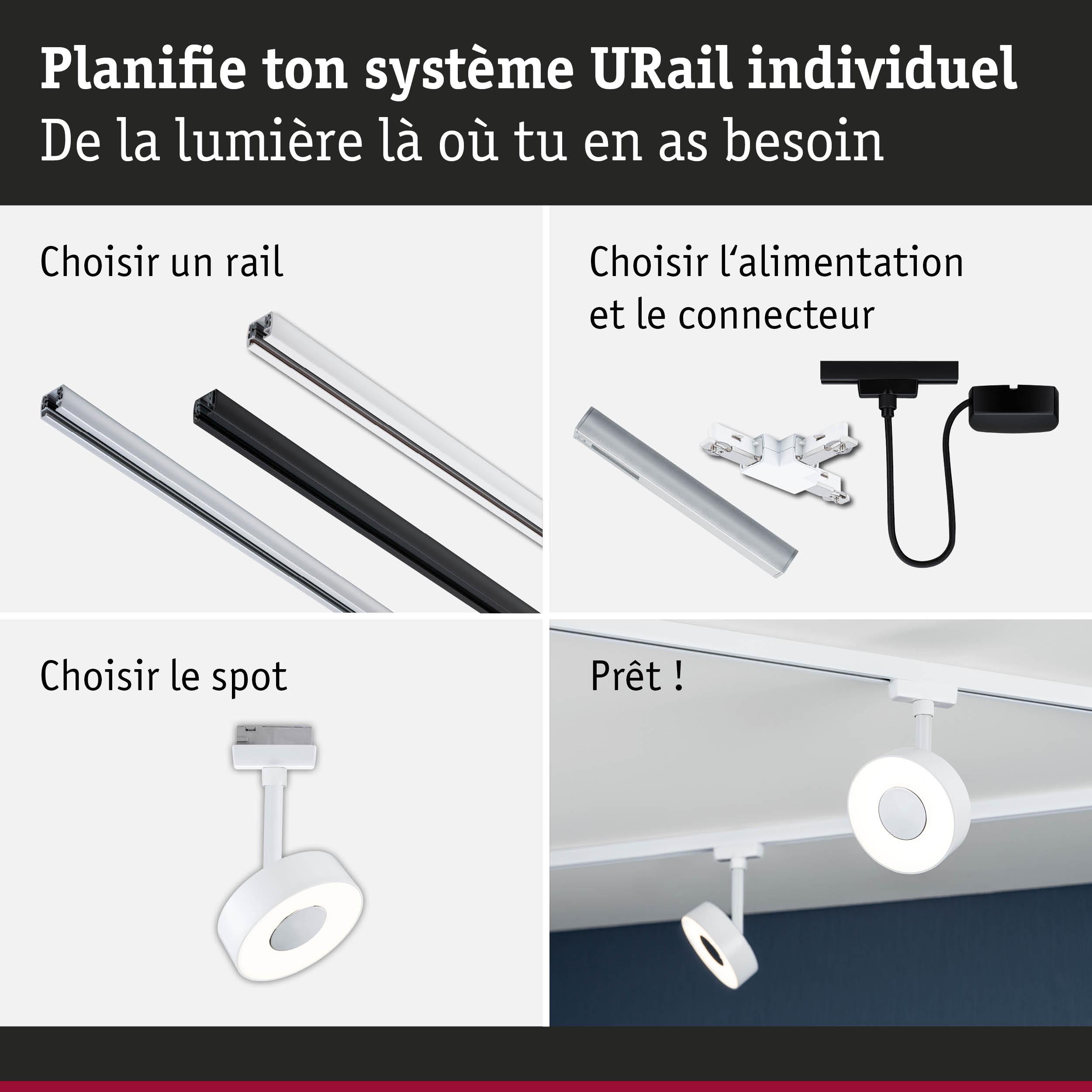 Planifie ton système URail individuel
De la lumière là où tu en as besoin

Choisir un rail

Choisir l‘alimentation et le connecteur

Choisir le spot

Prêt !