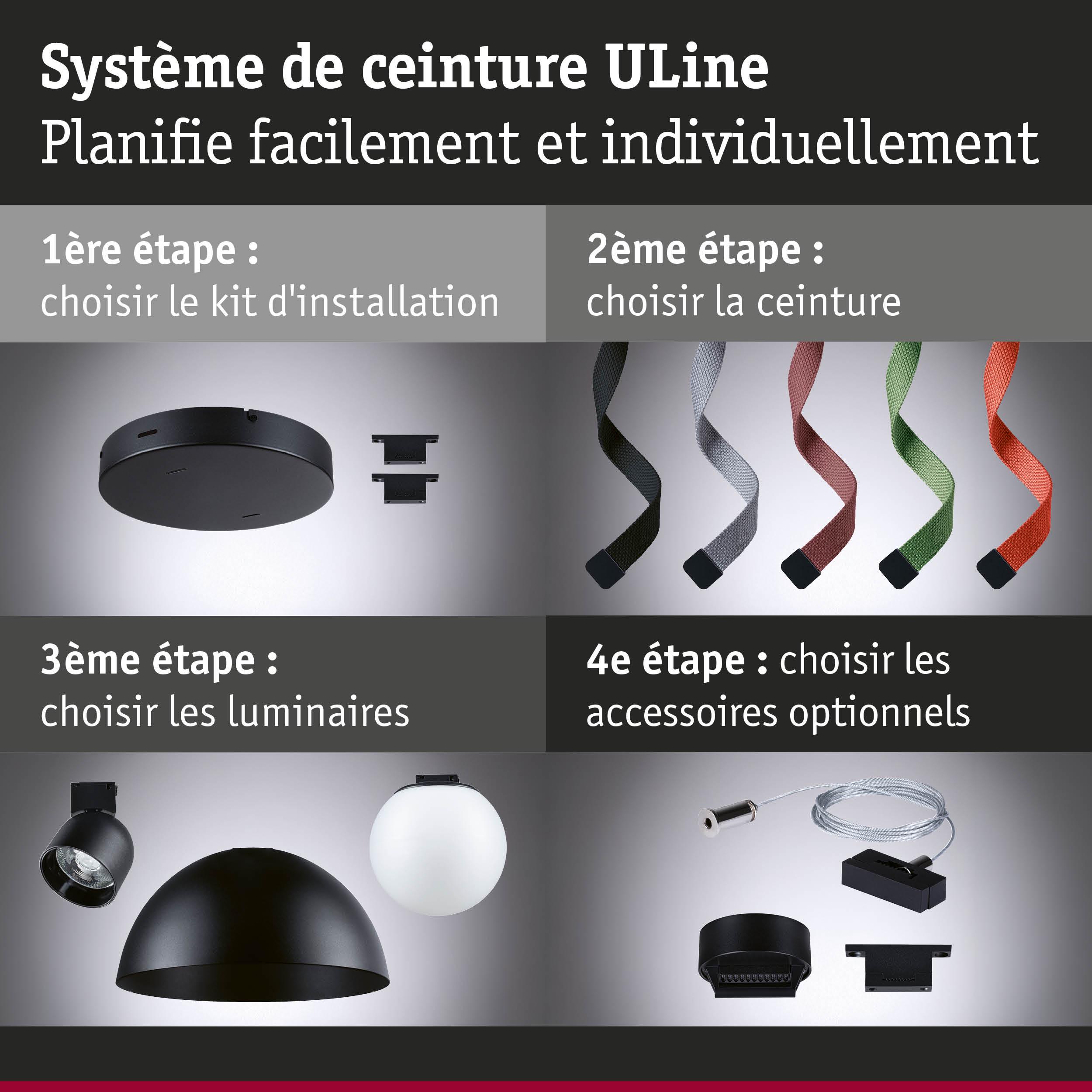 Système de ceinture ULine
Planifie facilement et individuellement

1ère étape :
choisir le kit d'installation

2ème étape :
choisir la ceinture

3ème étape :
choisir les luminaires

4e étape : choisir les accessoires optionnels