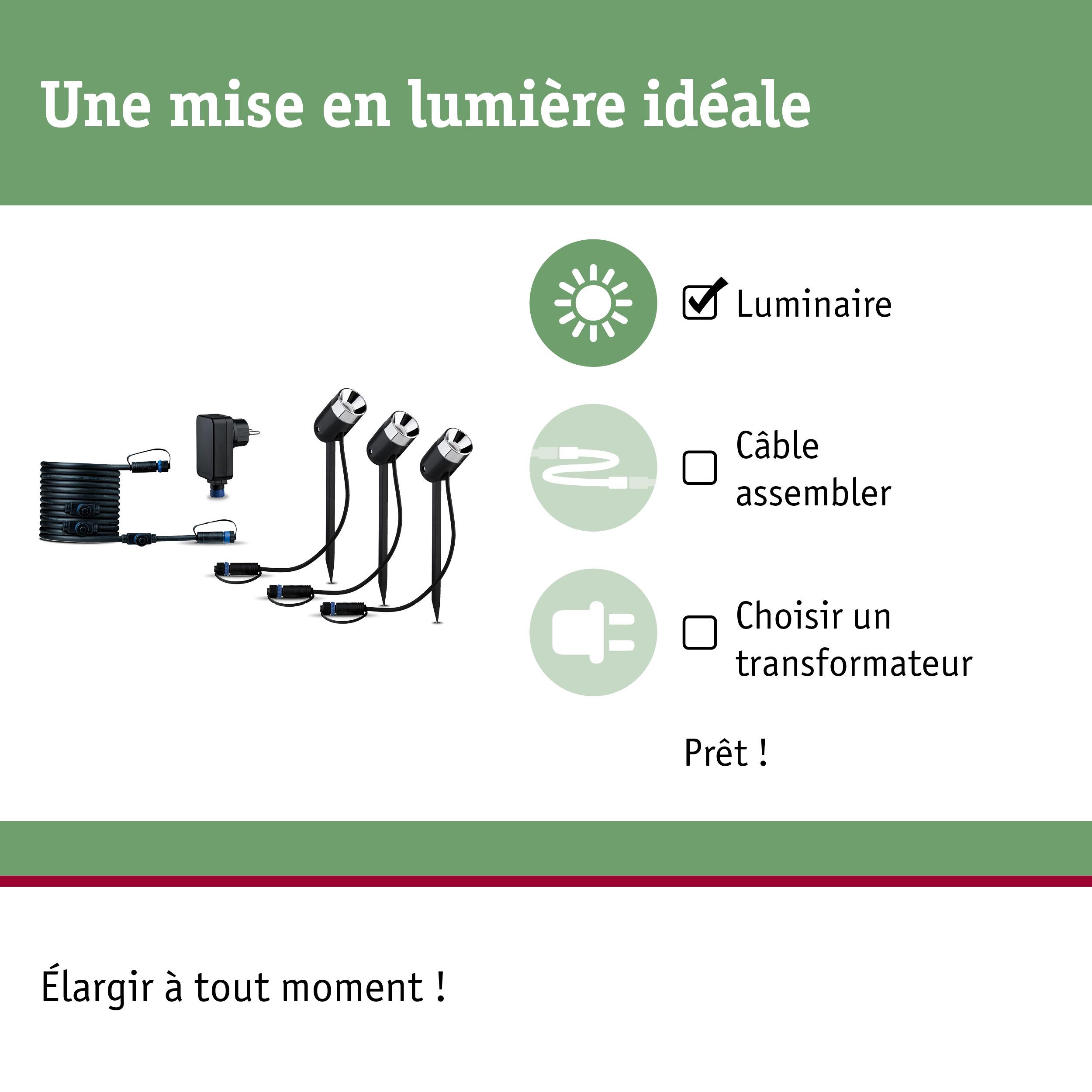 Une mise en lumière idéale

Luminaire

Câble assembler

Choisir un transformateur

Prêt !

Élargir à tout moment !