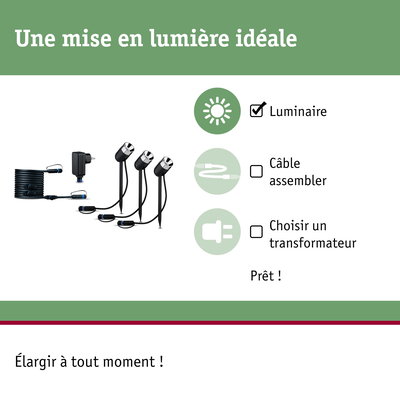 Une mise en lumière idéale

Luminaire

Câble assembler

Choisir un transformateur

Prêt !

Élargir à tout moment !