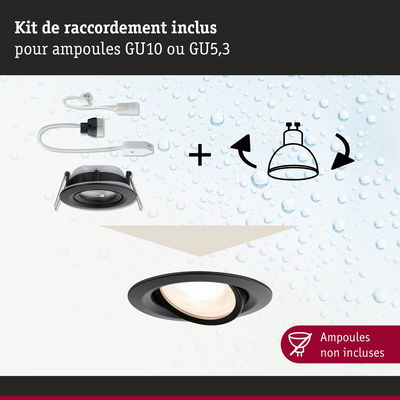 Kit de raccordement inclus
pour ampoules GU10 ou GU5,3

+

Ampoules
non incluses