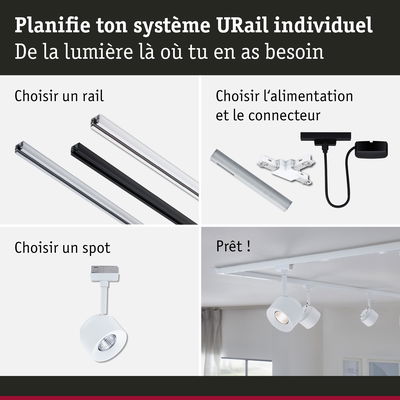 Planifie ton système URail individuel
De la lumière là où tu en as besoin

Choisir un rail

Choisir l'alimentation et le connecteur

Choisir un spot

Prêt !