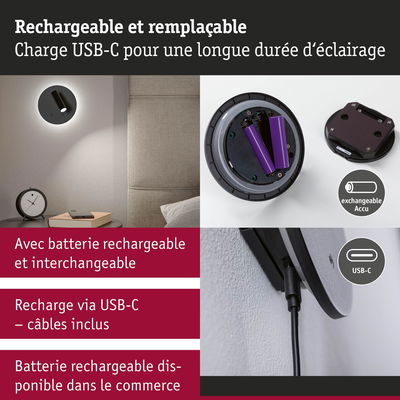 Rechargeable et remplaçable
Charge USB-C pour une longue durée d'éclairage

exchangeable Accu

Avec batterie rechargeable et interchangeable

USB-C

Recharge via USB-C – câbles inclus

Batterie rechargeable disponible dans le commerce