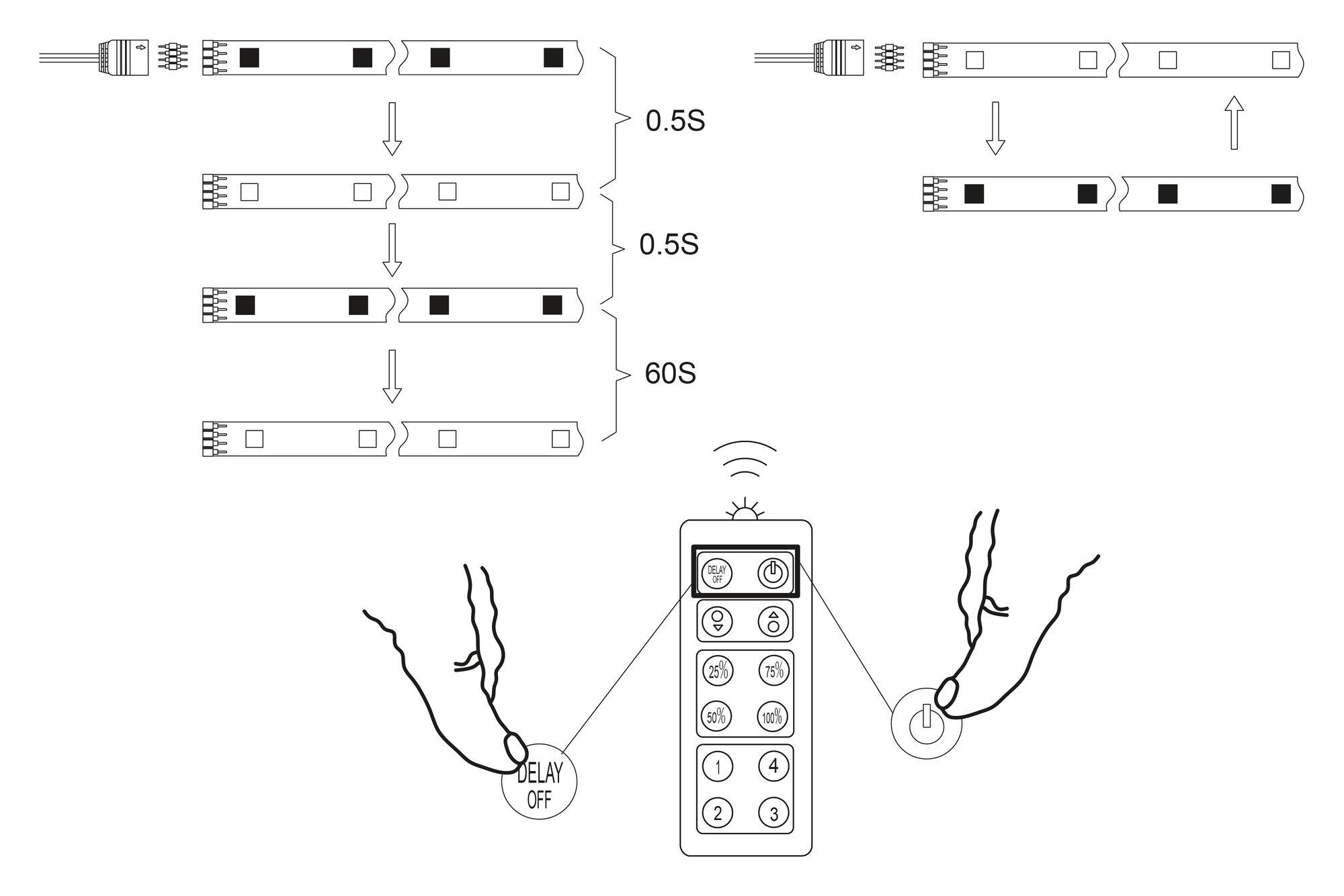 0.5S

0.5S

60S

DELAY OFF

25%

75%

50%

100%

1

4

2

3

DELAY OFF