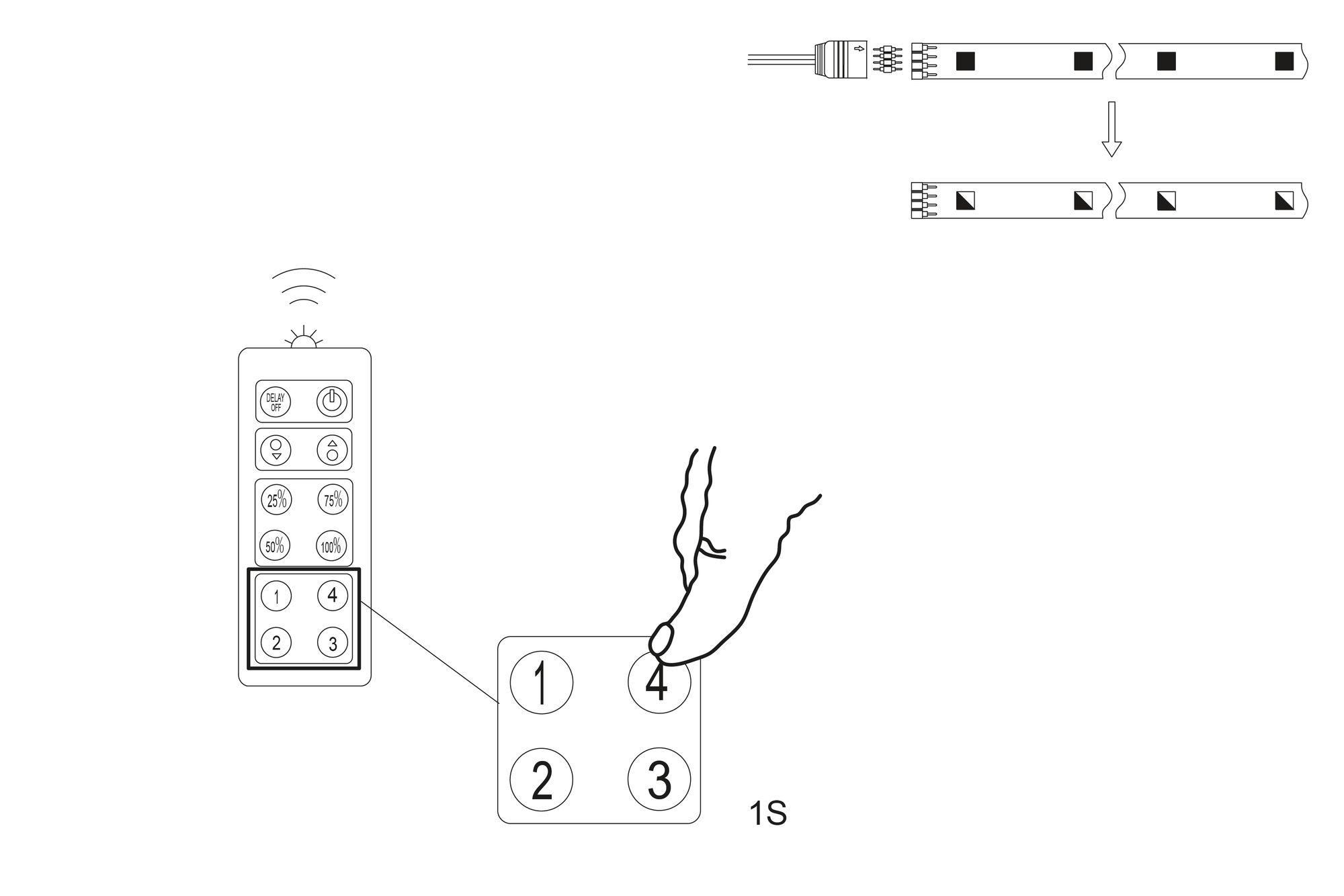 DELAY OFF

25%
75%
50%
100%

1
4
2
3

1
4
2
3

1S