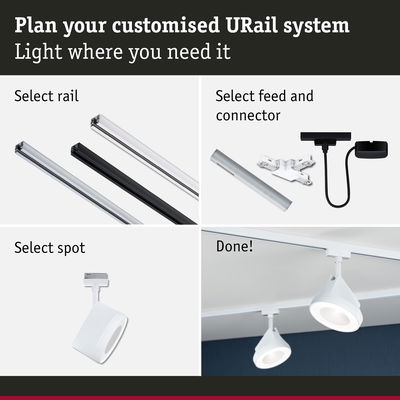 Plan your customised URail system
Light where you need it

Select rail

Select feed and connector

Select spot

Done!