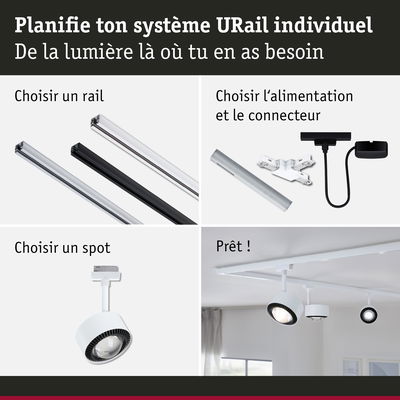 Planifie ton système URail individuel
De la lumière là où tu en as besoin

Choisir un rail

Choisir l'alimentation et le connecteur

Choisir un spot

Prêt !