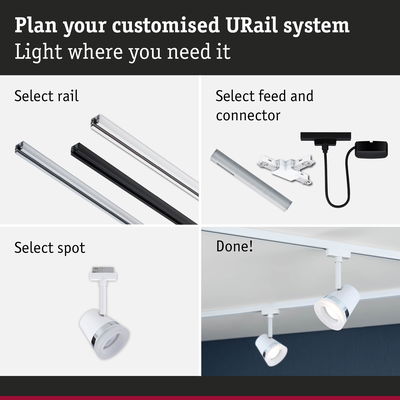 Plan your customised URail system
Light where you need it

Select rail

Select feed and connector

Select spot

Done!