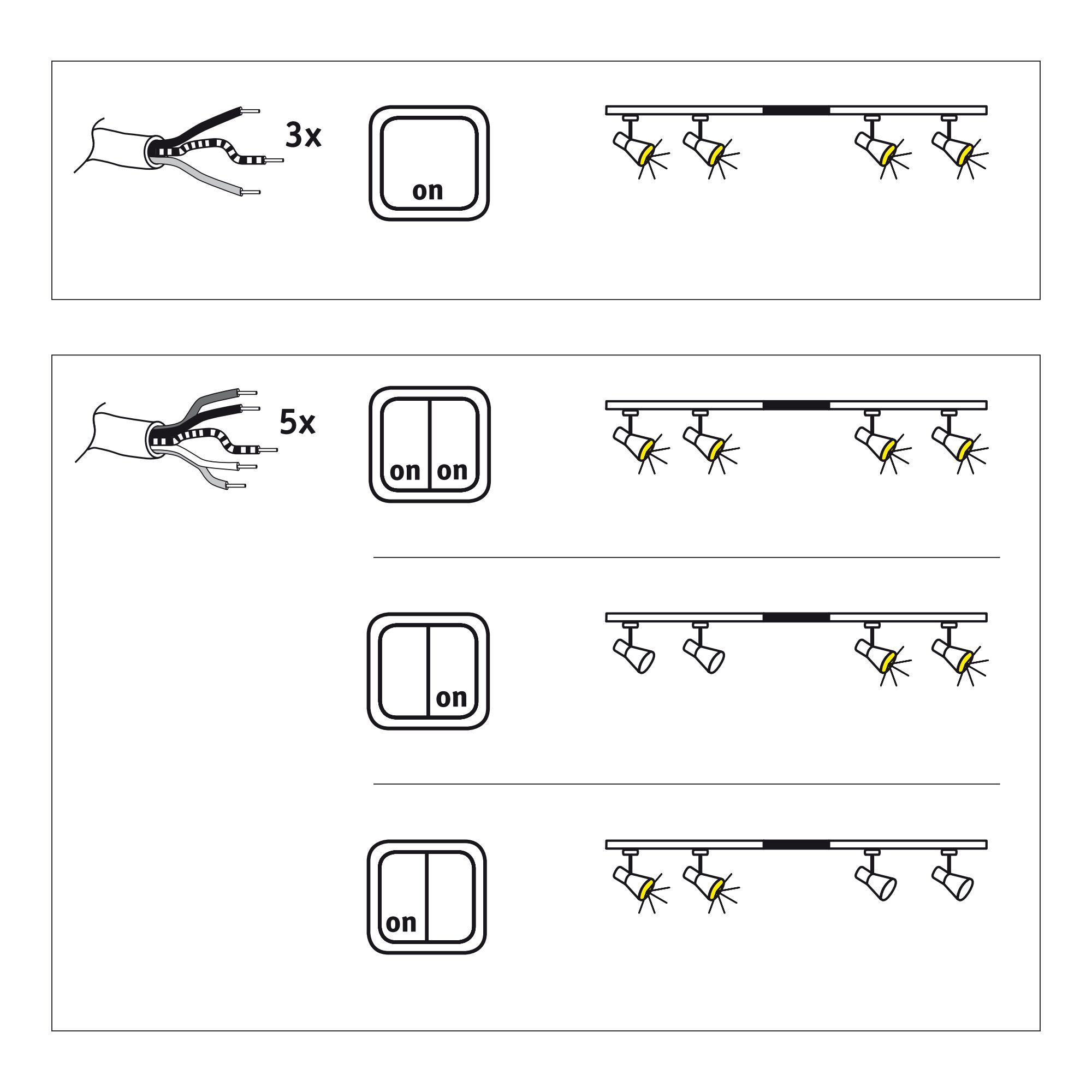 3x

on

5x

on on

on

on