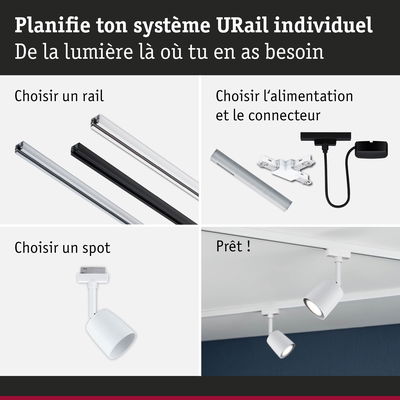 Planifie ton système URail individuel
De la lumière là où tu en as besoin

Choisir un rail

Choisir l'alimentation et le connecteur

Choisir un spot

Prêt !