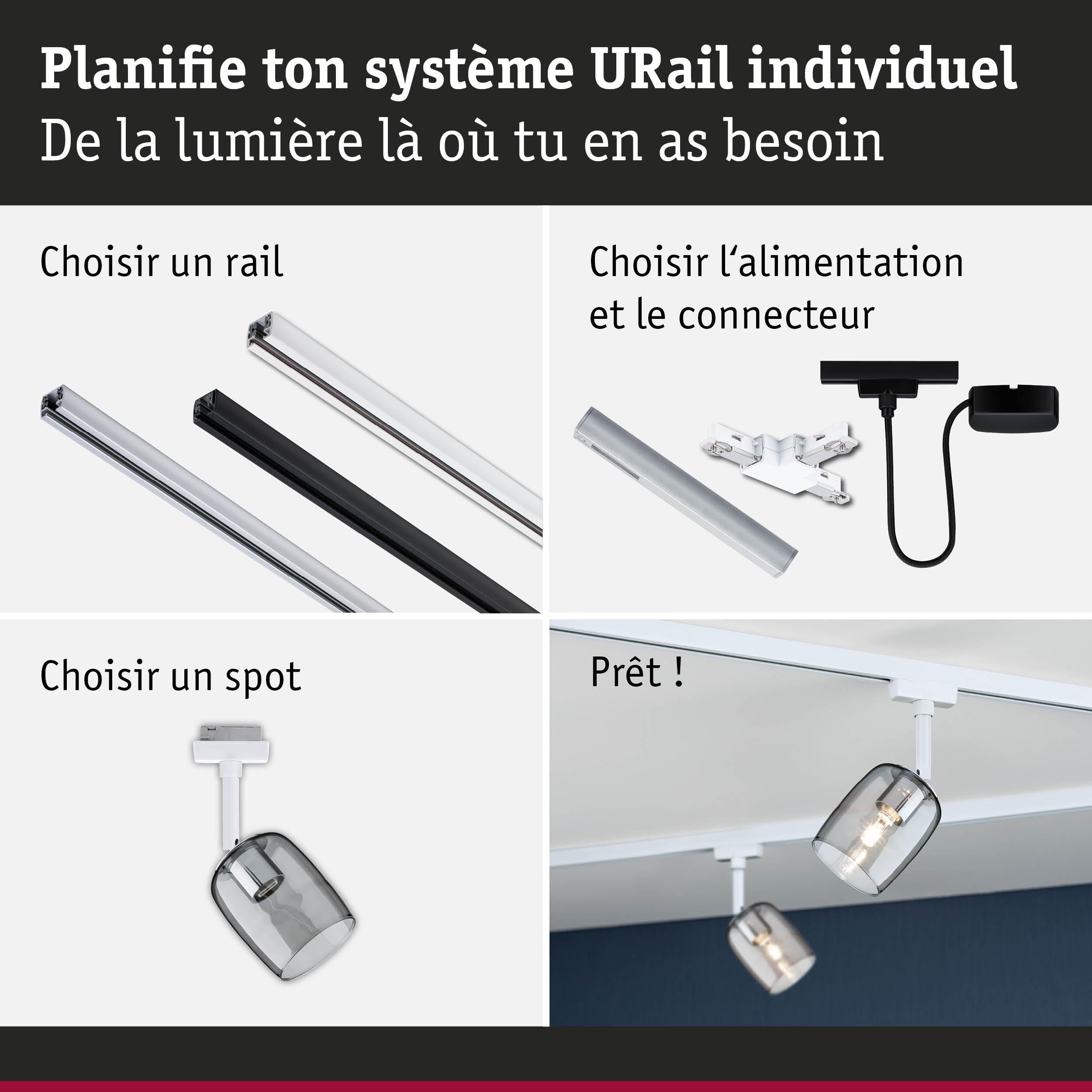 Planifie ton système URail individuel
De la lumière là où tu en as besoin

Choisir un rail

Choisir l‘alimentation et le connecteur

Choisir un spot

Prêt !