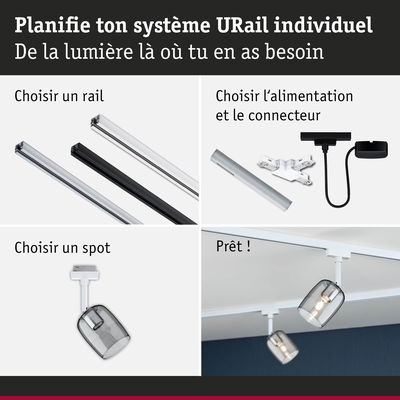 Planifie ton système URail individuel
De la lumière là où tu en as besoin

Choisir un rail

Choisir l'alimentation et le connecteur

Choisir un spot

Prêt !