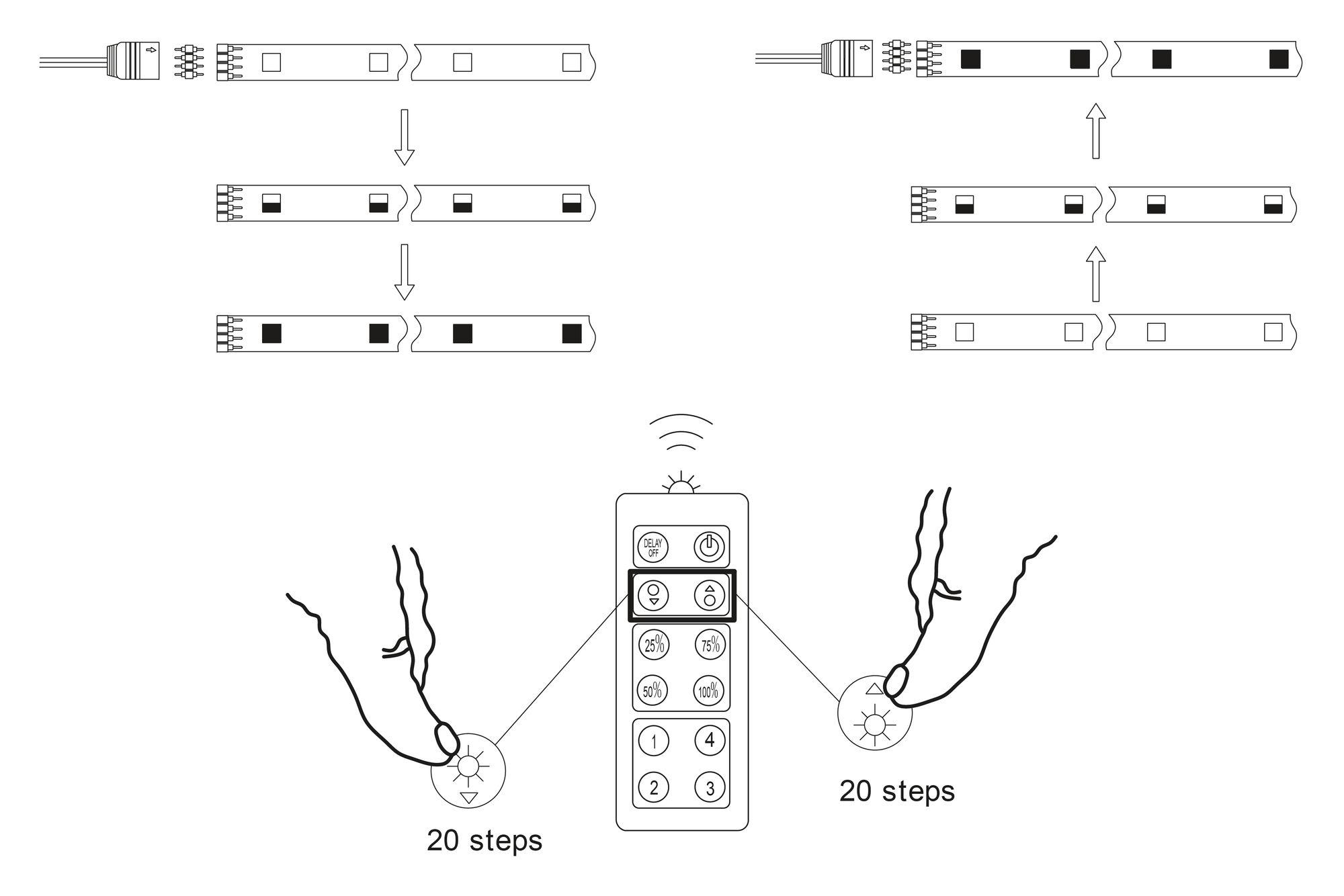 DELAY OFF

25%

75%

50%

100%

1

4

2

3

20 steps

20 steps