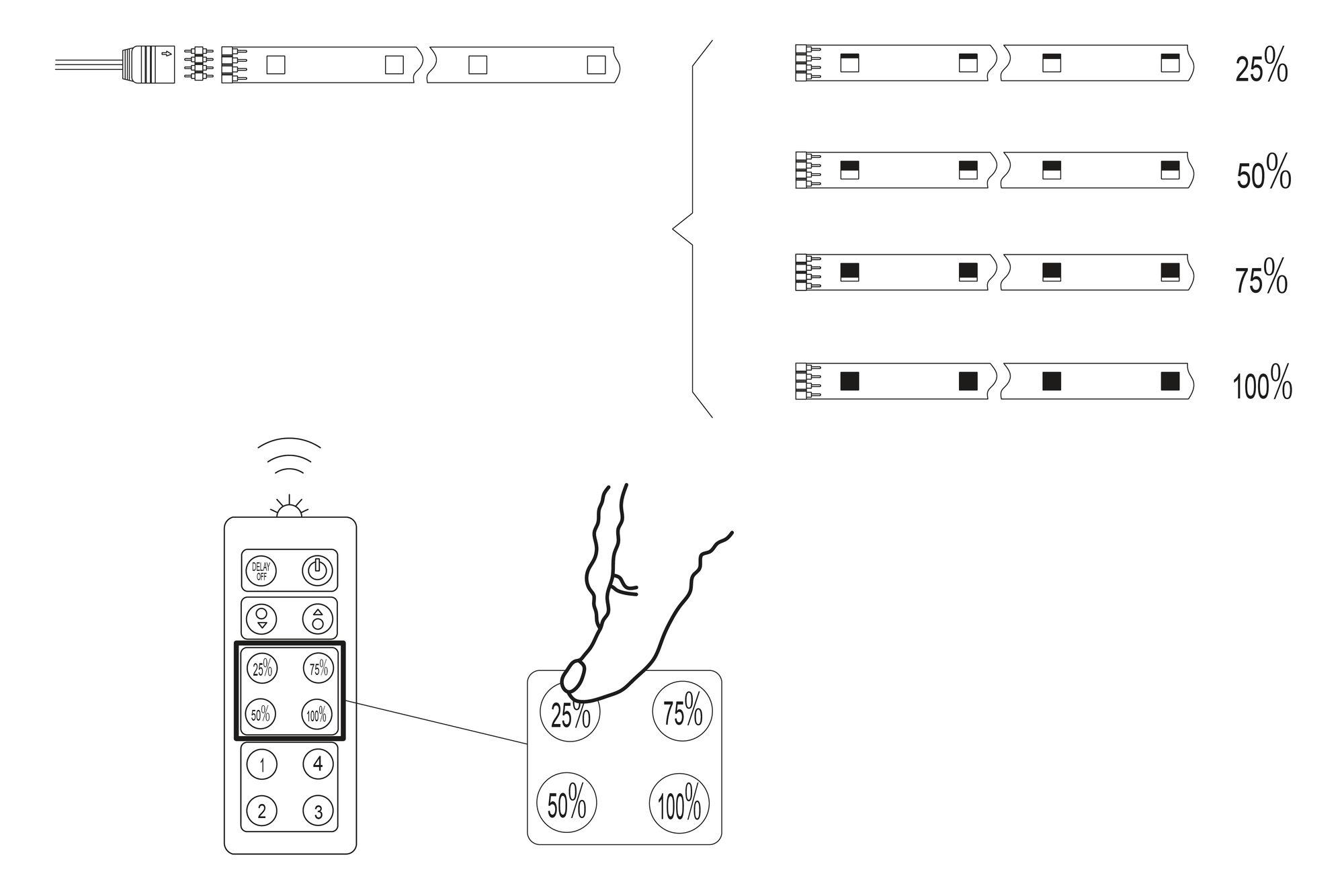 25%

50%

75%

100%

DELAY OFF

25%
75%
50%
100%

1
4
2
3

25%
75%
50%
100%